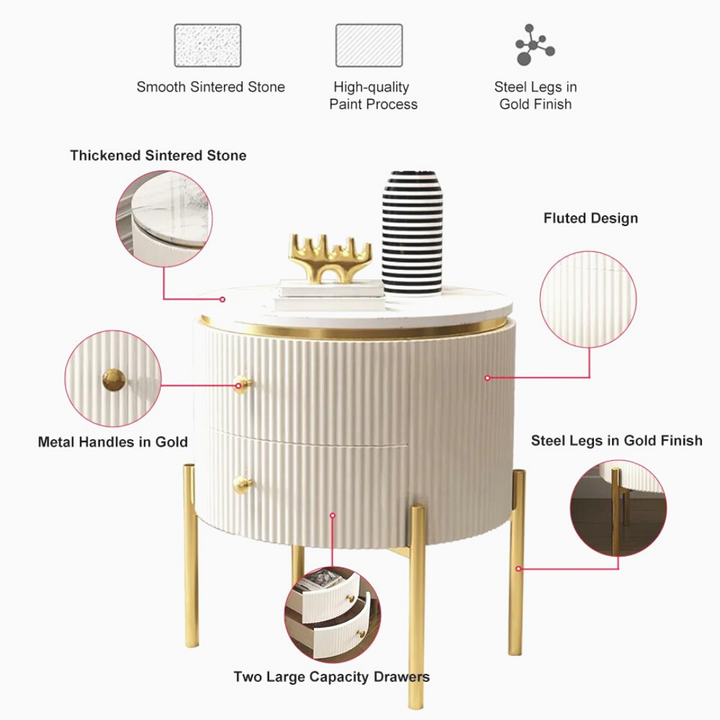 Smooth Sintered Stone

High-quality Paint Process

Steel Legs in Gold Finish

Thickened Sintered Stone

Fluted Design

Metal Handles in Gold

Steel Legs in Gold Finish

Two Large Capacity Drawers