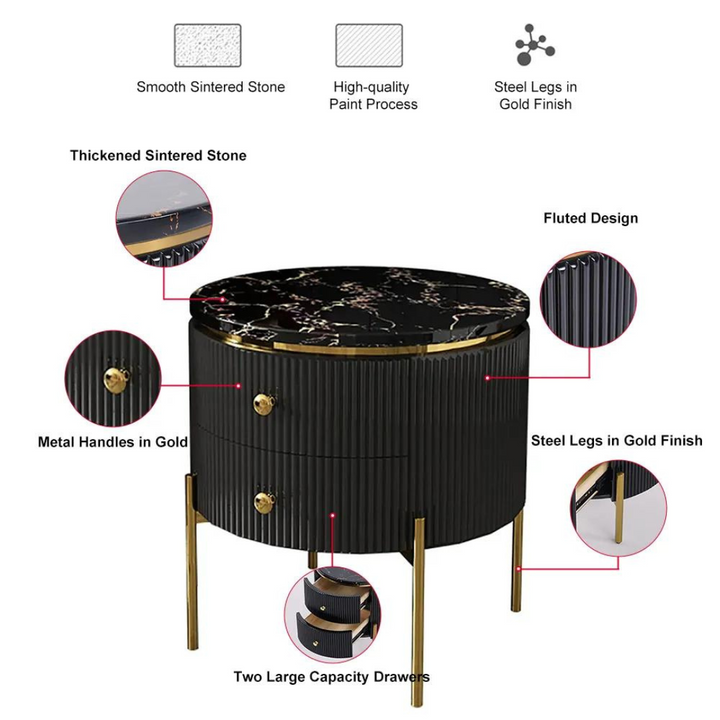 Smooth Sintered Stone

High-quality Paint Process

Steel Legs in Gold Finish

Thickened Sintered Stone

Fluted Design

Metal Handles in Gold

Steel Legs in Gold Finish

Two Large Capacity Drawers