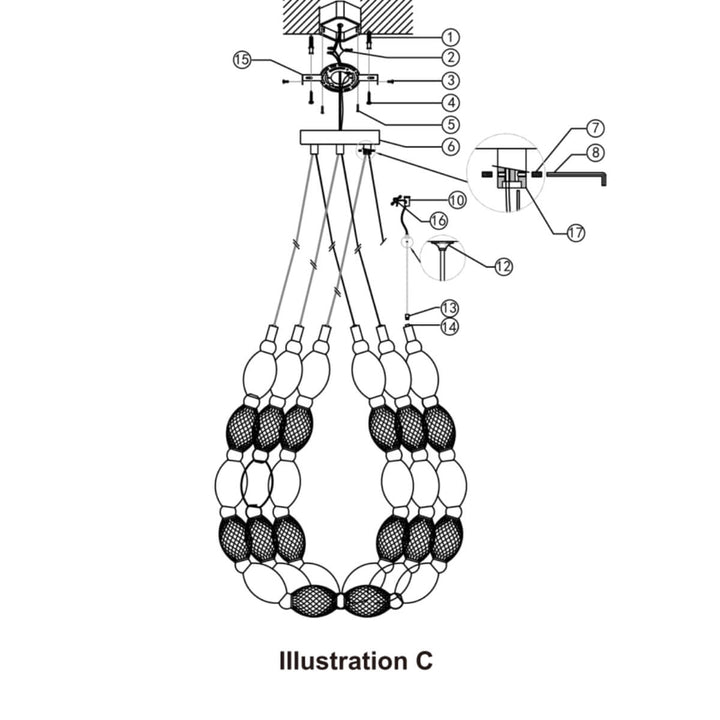 1
2
15
3
4
5
6
7
8
10
16
17
12
13
14

Illustration C