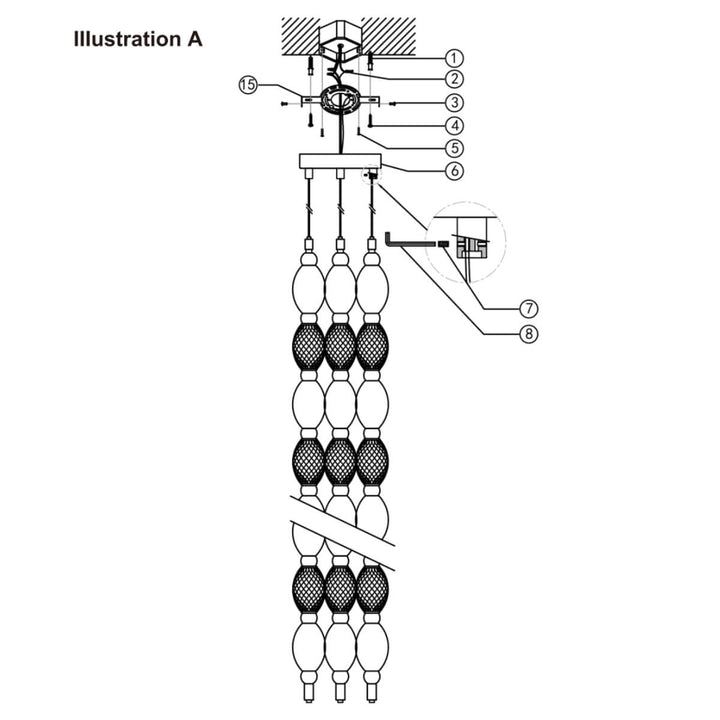 Illustration A

1
2
15
3
4
5
6
7
8